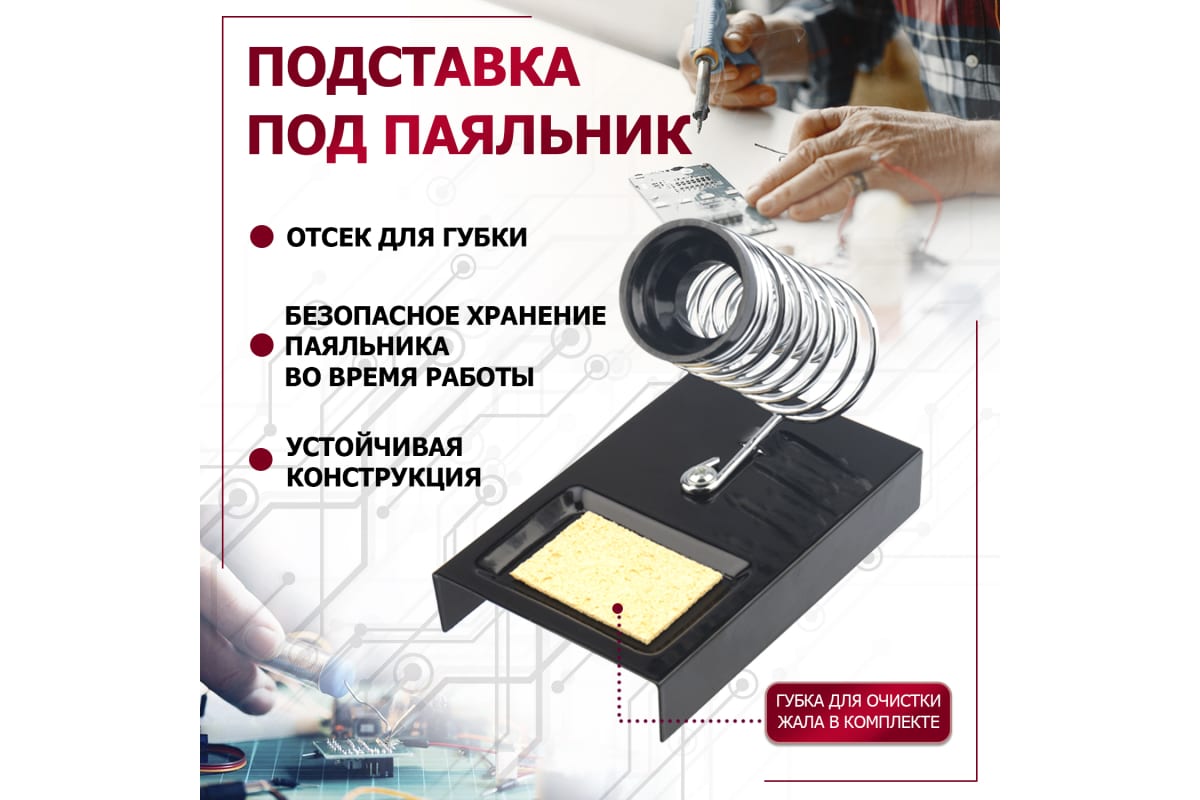 ПОДСТАВКА
ПОД ПАЯЛЬНИК

ОТСЕК ДЛЯ ГУБКИ

БЕЗОПАСНОЕ ХРАНЕНИЕ ПАЯЛЬНИКА ВО ВРЕМЯ РАБОТЫ

УСТОЙЧИВАЯ КОНСТРУКЦИЯ

ГУБКА ДЛЯ ОЧИСТКИ ЖАЛА В КОМПЛЕКТЕ