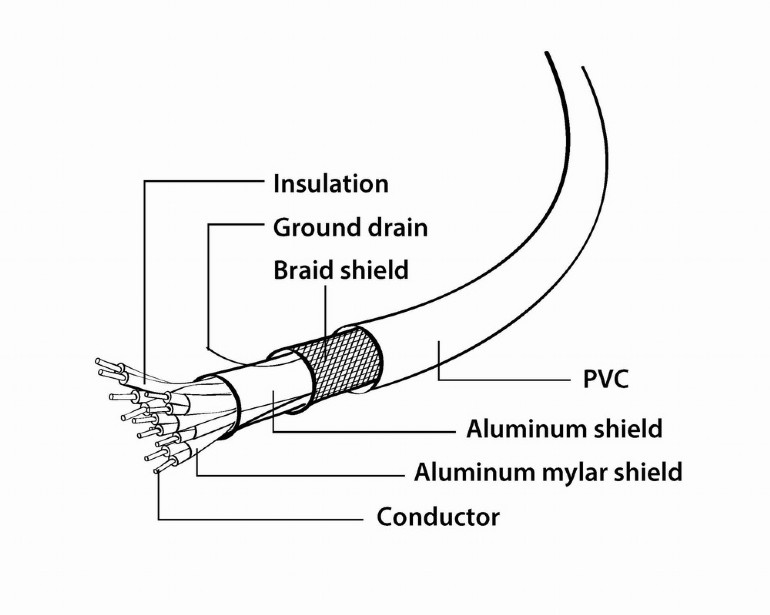 Insulation
Ground drain
Braid shield
PVC
Aluminum shield
Aluminum mylar shield
Conductor